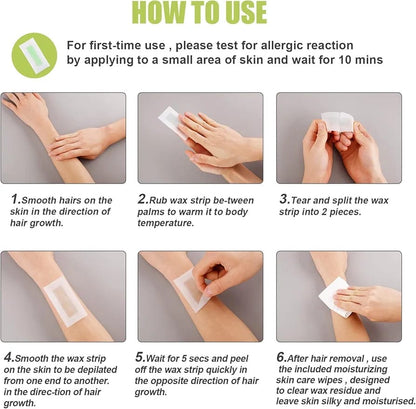 HOW TO USE

For first-time use , please test for allergic reaction by applying to a small area of skin and wait for 10 mins

1.Smooth hairs on the skin in the direction of hair growth.

2.Rub wax strip be-tween palms to warm it to body temperature.

3.Tear and split the wax strip into 2 pieces.

4.Smooth the wax strip on the skin to be depilated from one end to another. in the direc-tion of hair growth.

5.Wait for 5 secs and peel off the wax strip quickly in the opposite direction of hair growth.

6.After hair removal , use the included moisturizing skin care wipes , designed to clear wax residue and leave skin silky and moisturised.