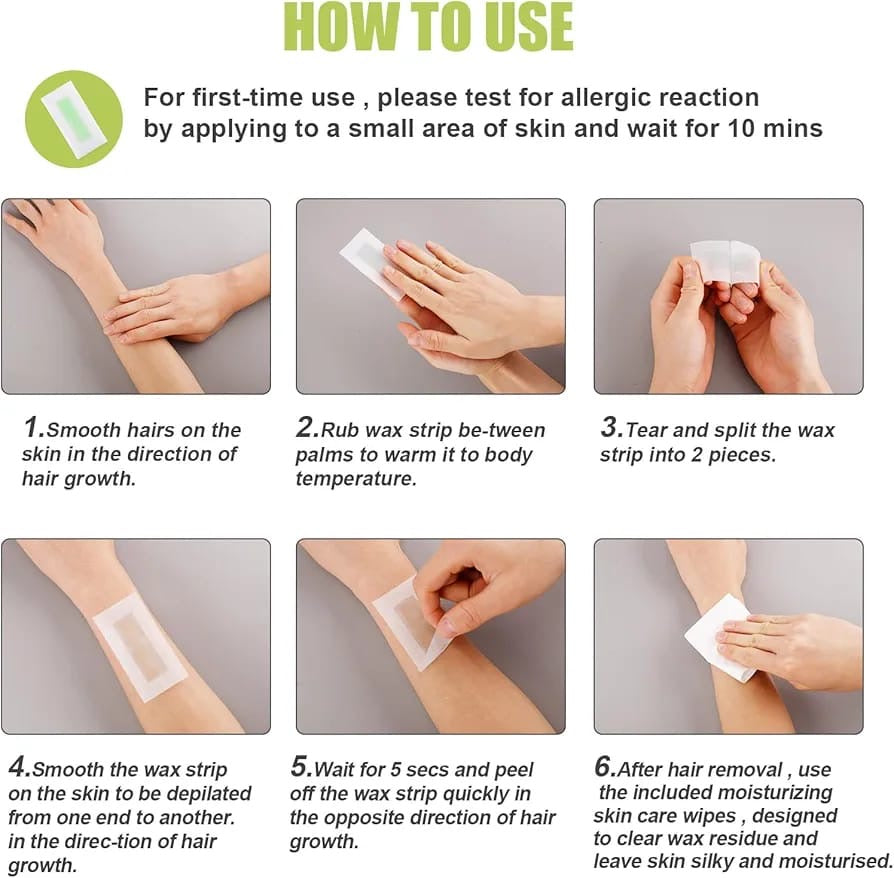 HOW TO USE

For first-time use , please test for allergic reaction by applying to a small area of skin and wait for 10 mins

1.Smooth hairs on the skin in the direction of hair growth.

2.Rub wax strip be-tween palms to warm it to body temperature.

3.Tear and split the wax strip into 2 pieces.

4.Smooth the wax strip on the skin to be depilated from one end to another. in the direc-tion of hair growth.

5.Wait for 5 secs and peel off the wax strip quickly in the opposite direction of hair growth.

6.After hair removal , use the included moisturizing skin care wipes , designed to clear wax residue and leave skin silky and moisturised.